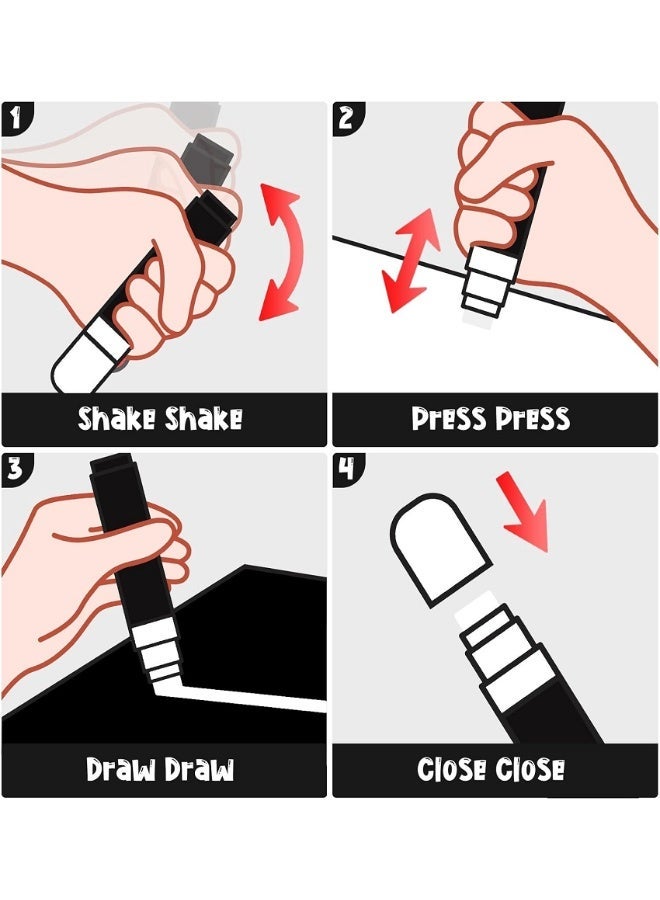 1
Shake Shake

2
Press Press

3
Draw Draw

4
Close Close